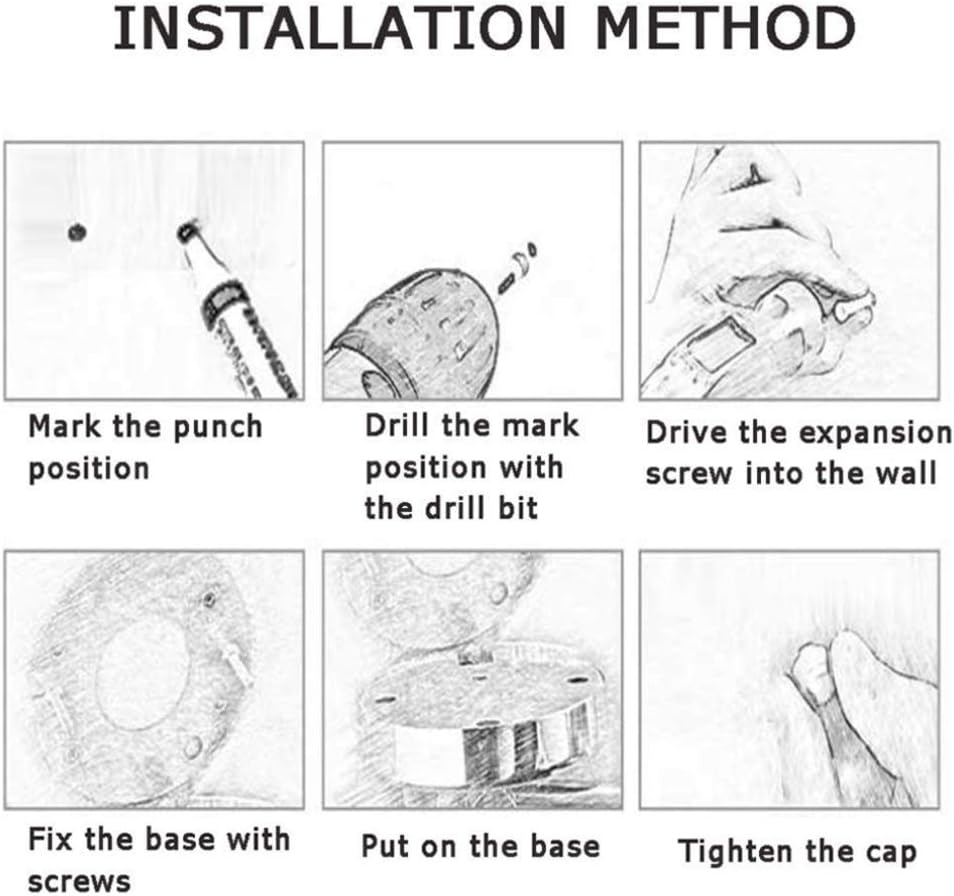 INSTALLATION METHOD

Mark the punch position

Drill the mark position with the drill bit

Drive the expansion screw into the wall

Fix the base with screws

Put on the base

Tighten the cap