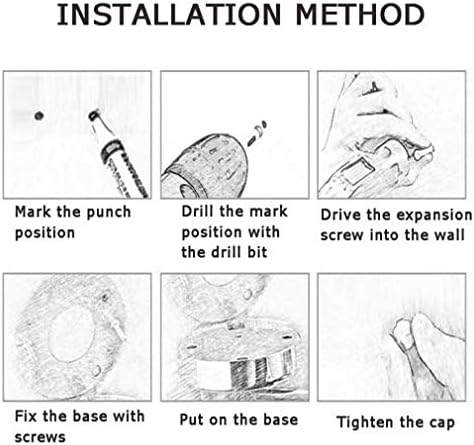 INSTALLATION METHOD

Mark the punch position

Drill the mark position with the drill bit

Drive the expansion screw into the wall

Fix the base with screws

Put on the base

Tighten the cap